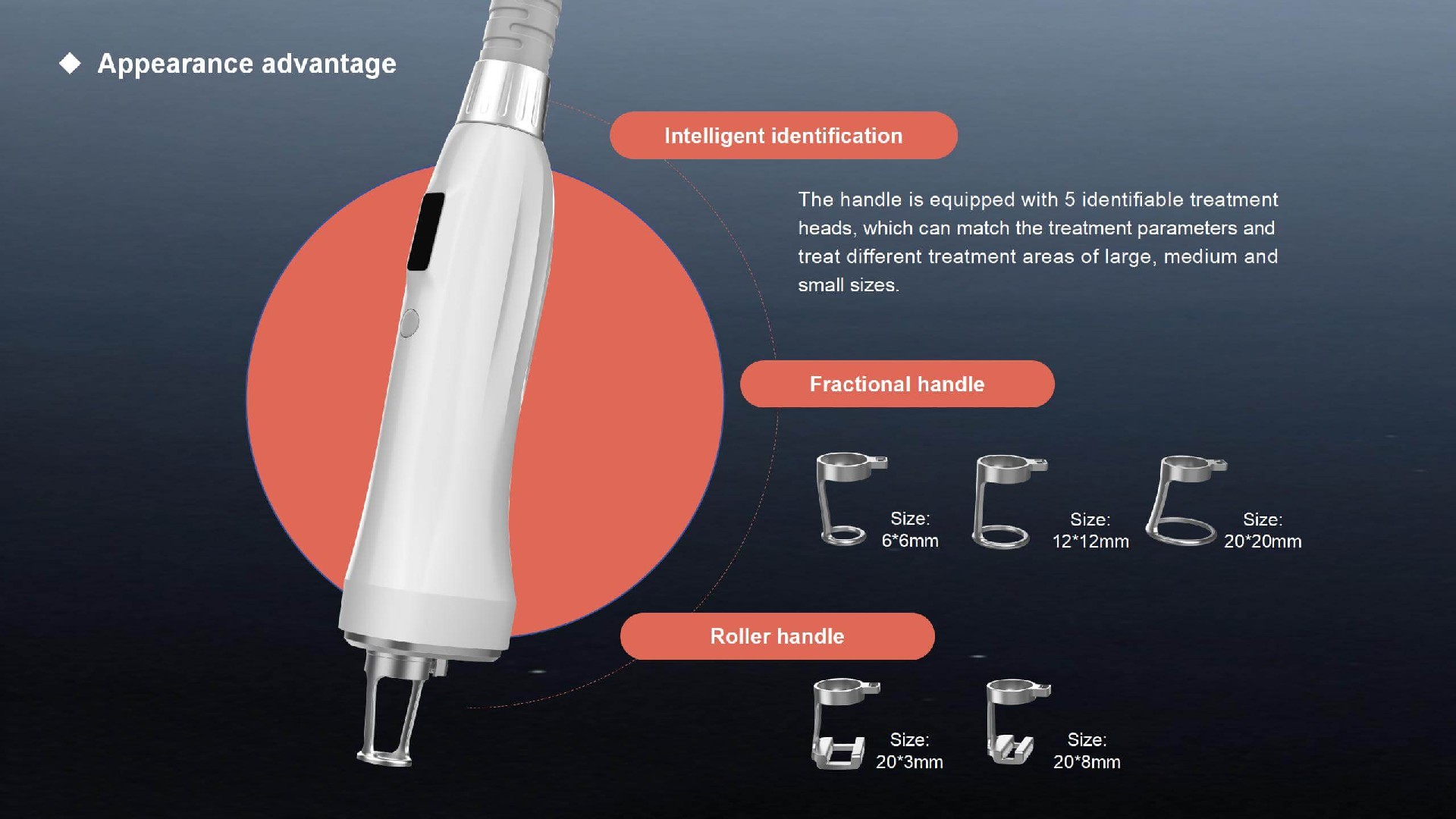 ◆ Appearance advantage

Intelligent identification

The handle is equipped with 5 identifiable treatment heads, which can match the treatment parameters and treat different treatment areas of large, medium and small sizes.

Fractional handle

Size:
6*6mm

Size:
12*12mm

Size:
20*20mm

Roller handle

Size:
20*3mm

Size:
20*8mm